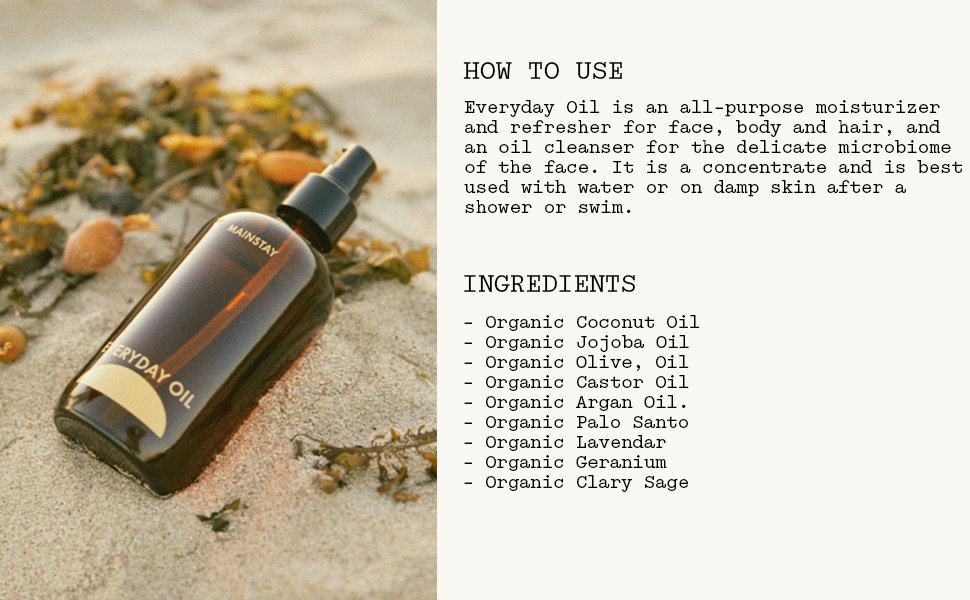 MAINSTAY

EVERYDAY OIL

HOW TO USE

Everyday Oil is an all-purpose moisturizer and refresher for face, body and hair, and an oil cleanser for the delicate microbiome of the face. It is a concentrate and is best used with water or on damp skin after a shower or swim.

INGREDIENTS

- Organic Coconut Oil
- Organic Jojoba Oil
- Organic Olive, Oil
- Organic Castor Oil
- Organic Argan Oil.
- Organic Palo Santo
- Organic Lavendar
- Organic Geranium
- Organic Clary Sage